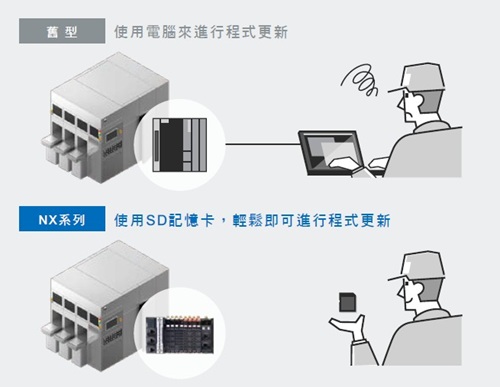 舊型

使用電腦來進行程式更新

NX系列

使用SD記憶卡，輕鬆即可進行程式更新